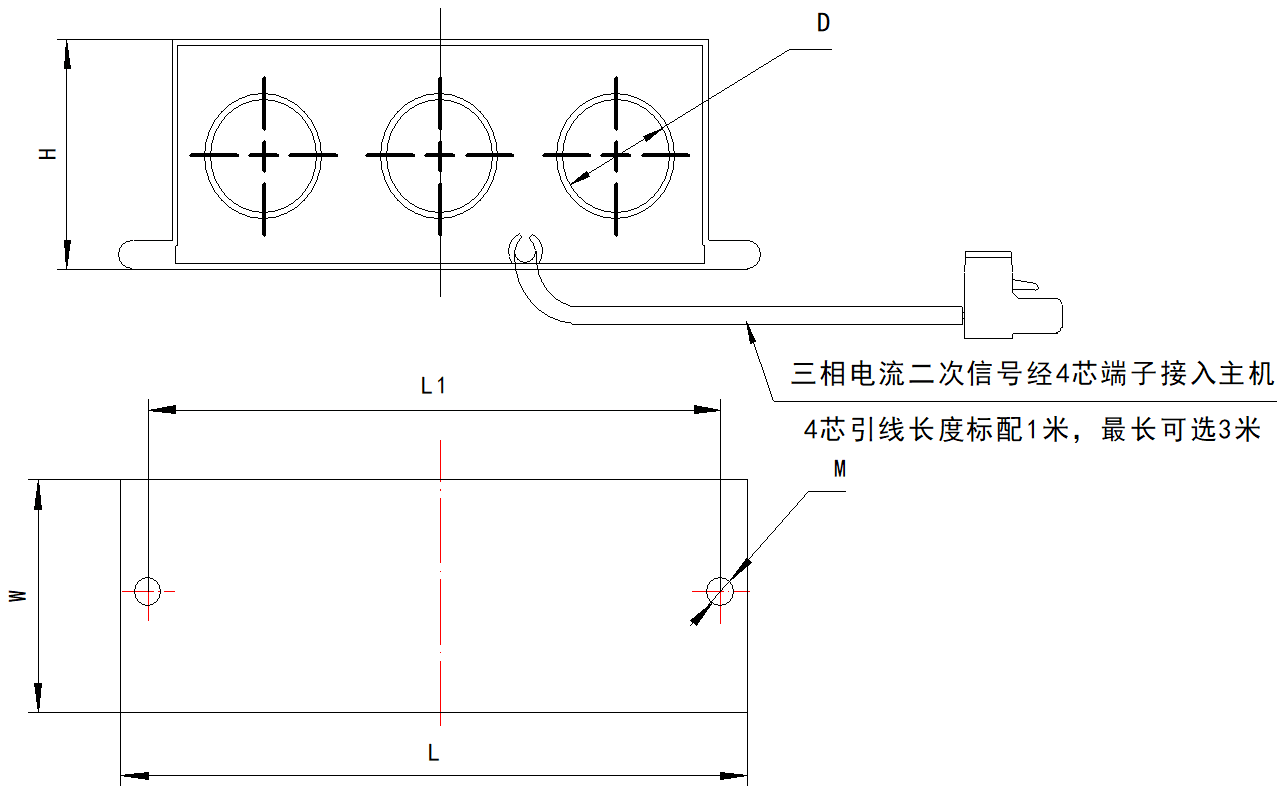 D

H

三相电流二次信号经4芯端子接入主机

4芯引线长度标配1米，最长可选3米

L1

M

W

L