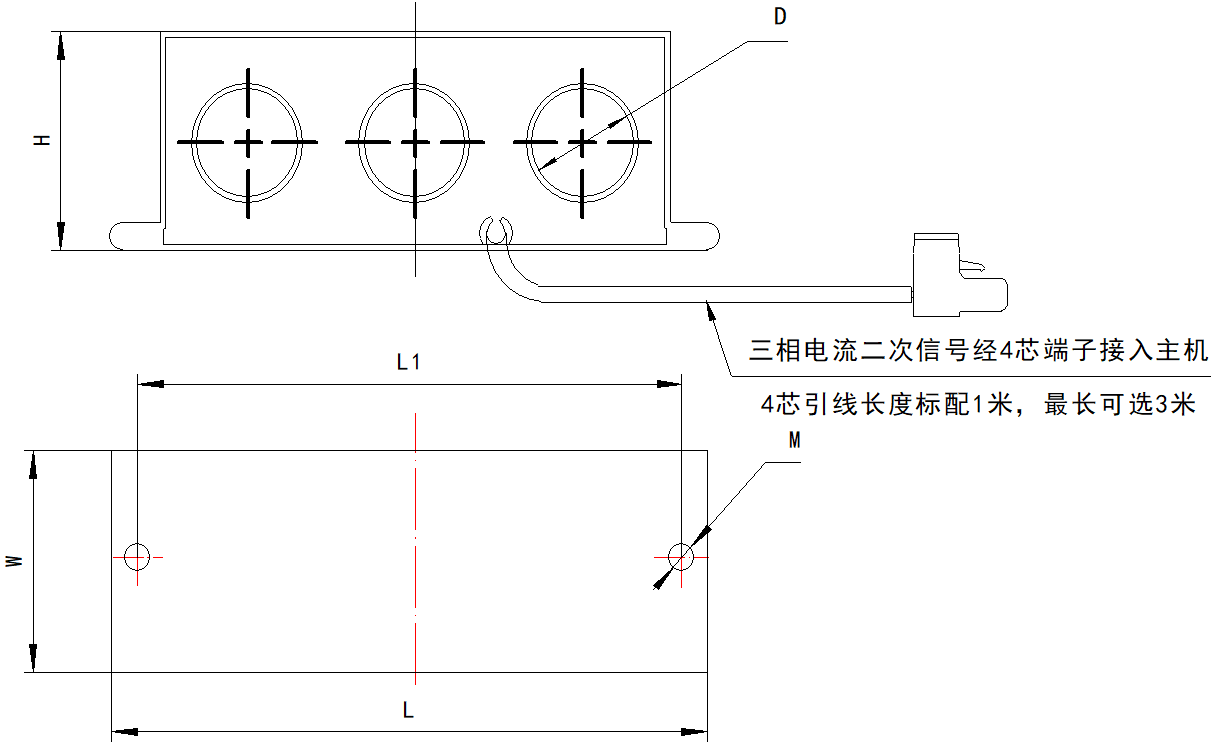 D

H

三相电流二次信号经4芯端子接入主机

4芯引线长度标配1米，最长可选3米

L1

M

W

L